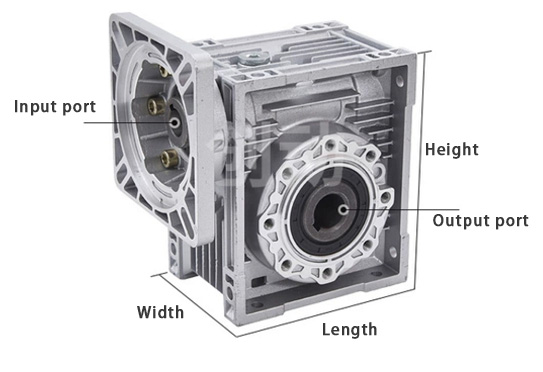 Input port

Height

Output port

Width

Length